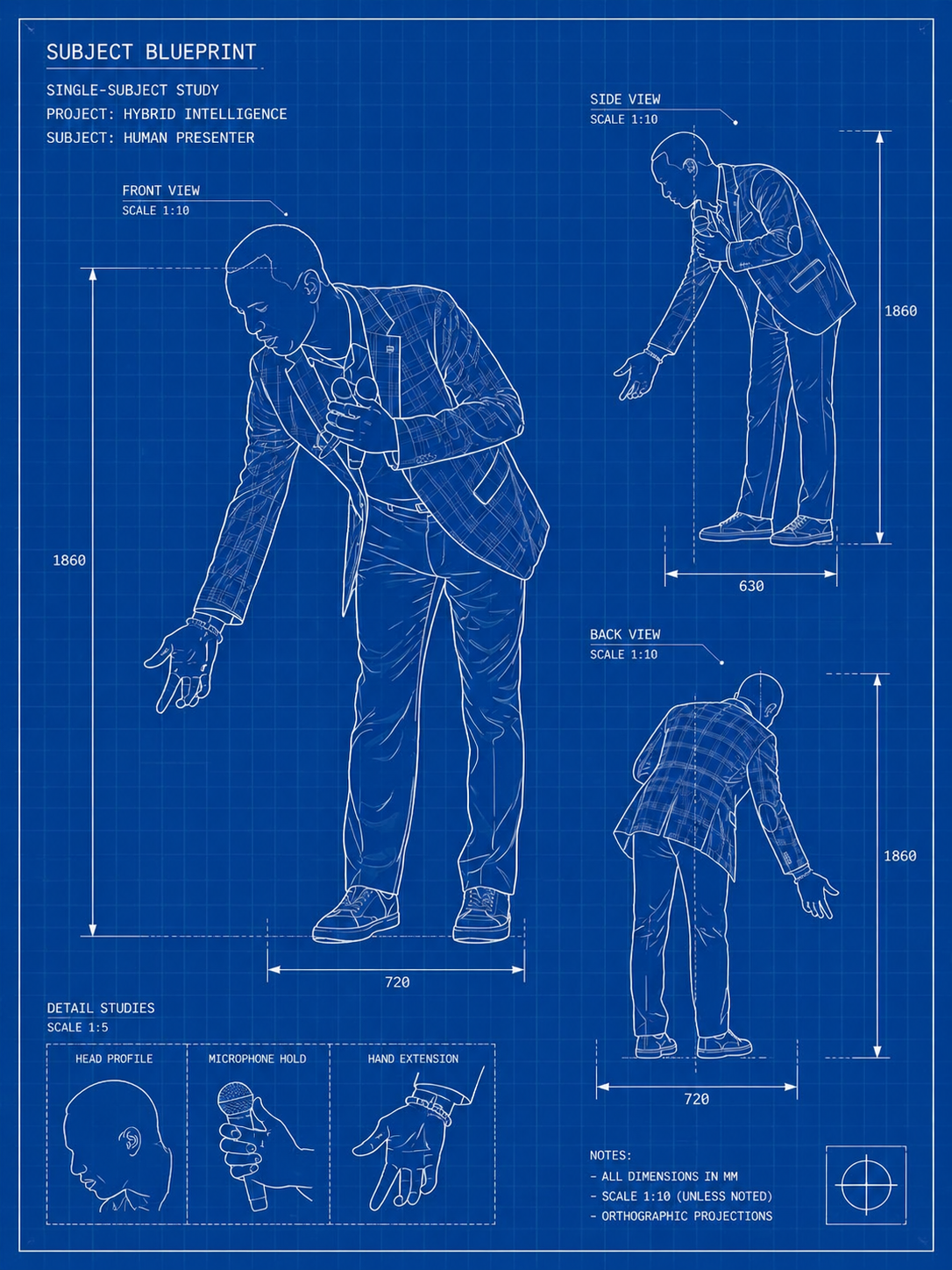 SUBJECT BLUEPRINT

SINGLE-SUBJECT STUDY
PROJECT: HYBRID INTELLIGENCE
SUBJECT: HUMAN PRESENTER

FRONT VIEW
SCALE 1:10

1860

720

SIDE VIEW
SCALE 1:10

1860

630

BACK VIEW
SCALE 1:10

1860

720

DETAIL STUDIES
SCALE 1:5

HEAD PROFILE

MICROPHONE HOLD

HAND EXTENSION

NOTES:
- ALL DIMENSIONS IN MM
- SCALE 1:10 (UNLESS NOTED)
- ORTHOGRAPHIC PROJECTIONS